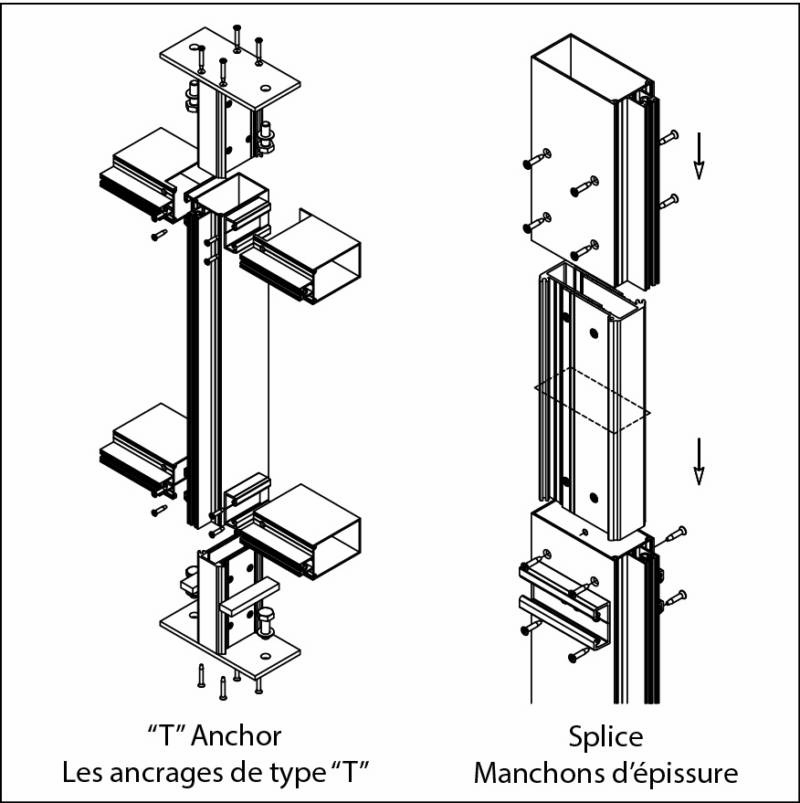 “T” Anchor
Les ancrages de type “T”

Splice
Manchons d’épissure