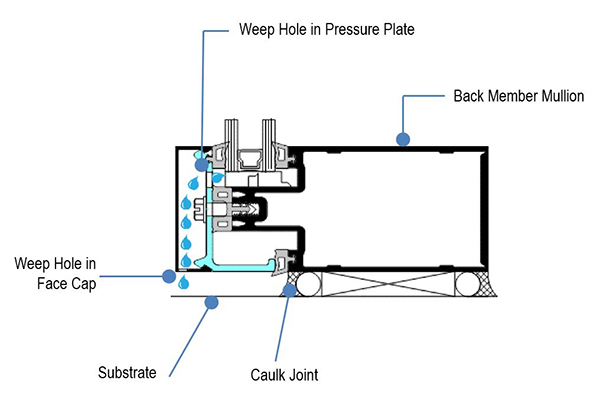 Weep Hole in Pressure Plate

Back Member Mullion

Weep Hole in Face Cap

Substrate

Caulk Joint